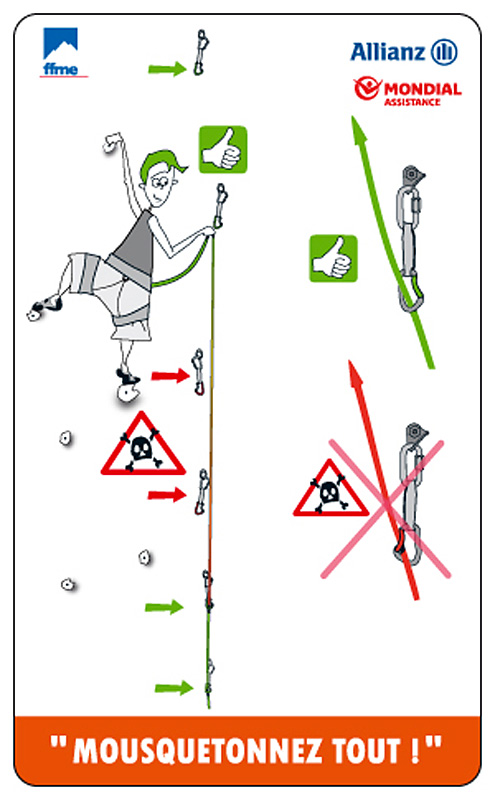 ffme

Allianz

MONDIAL ASSISTANCE

" MOUSQUETONNEZ TOUT ! "