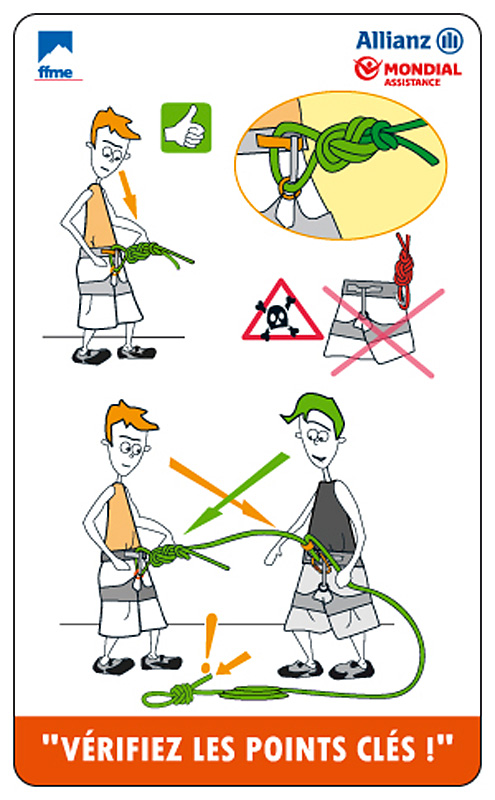 ffme

Allianz

MONDIAL ASSISTANCE

!

"VÉRIFIEZ LES POINTS CLÉS !"