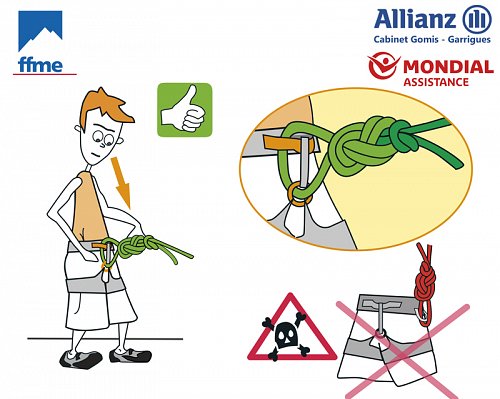 ffme

Allianz
Cabinet Gomis - Garrigues

MONDIAL
ASSISTANCE